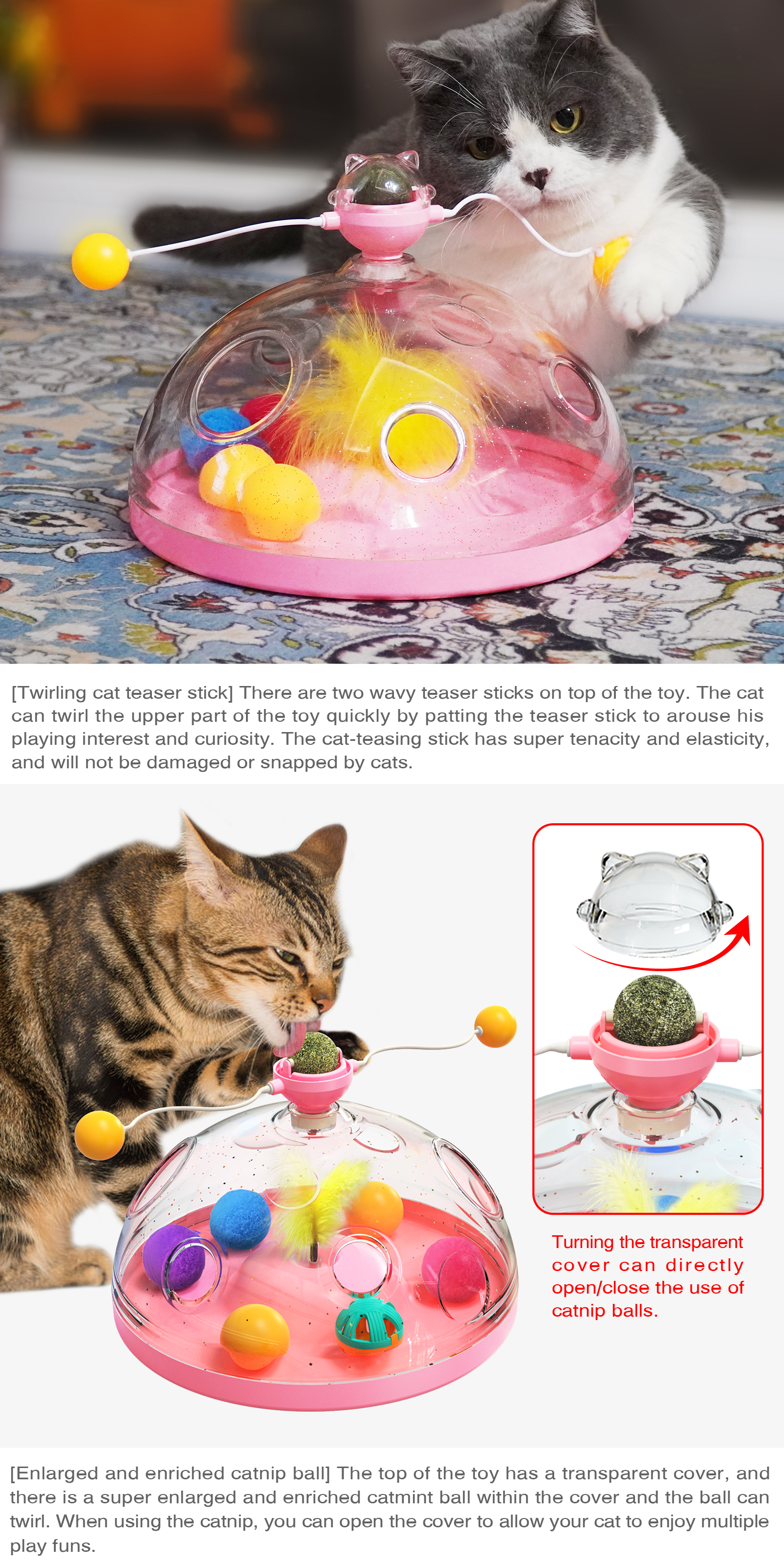 [Twirling cat teaser stick] There are two wavy teaser sticks on top of the toy. The cat can twirl the upper part of the toy quickly by patting the teaser stick to arouse his playing interest and curiosity. The cat-teasing stick has super tenacity and elasticity, and will not be damaged or snapped by cats.

Turning the transparent cover can directly open/close the use of catnip balls.

[Enlarged and enriched catnip ball] The top of the toy has a transparent cover, and there is a super enlarged and enriched catmint ball within the cover and the ball can twirl. When using the catnip, you can open the cover to allow your cat to enjoy multiple play funs.