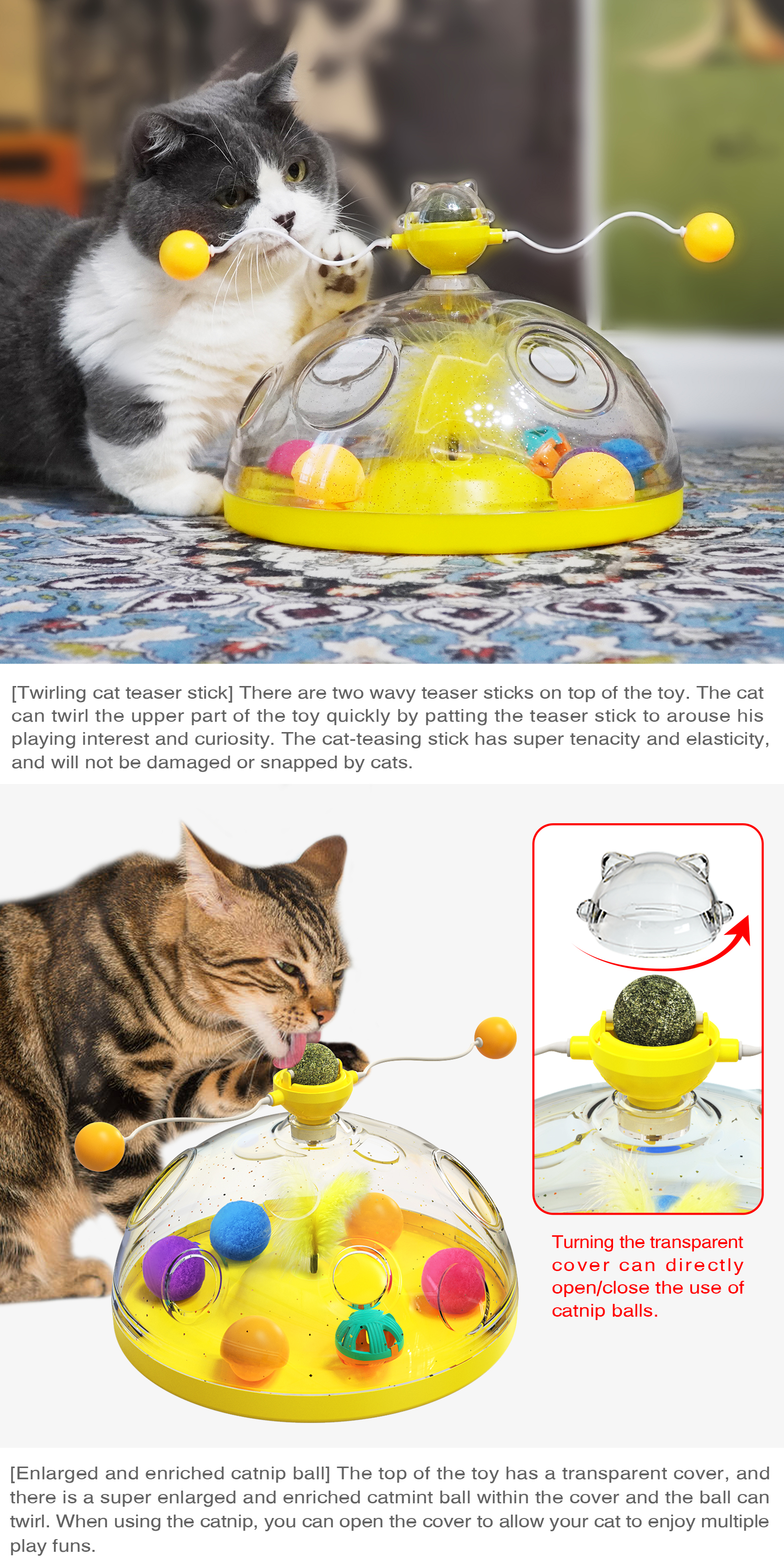 [Twirling cat teaser stick] There are two wavy teaser sticks on top of the toy. The cat can twirl the upper part of the toy quickly by patting the teaser stick to arouse his playing interest and curiosity. The cat-teasing stick has super tenacity and elasticity, and will not be damaged or snapped by cats.

Turning the transparent cover can directly open/close the use of catnip balls.

[Enlarged and enriched catnip ball] The top of the toy has a transparent cover, and there is a super enlarged and enriched catmint ball within the cover and the ball can twirl. When using the catnip, you can open the cover to allow your cat to enjoy multiple play funs.