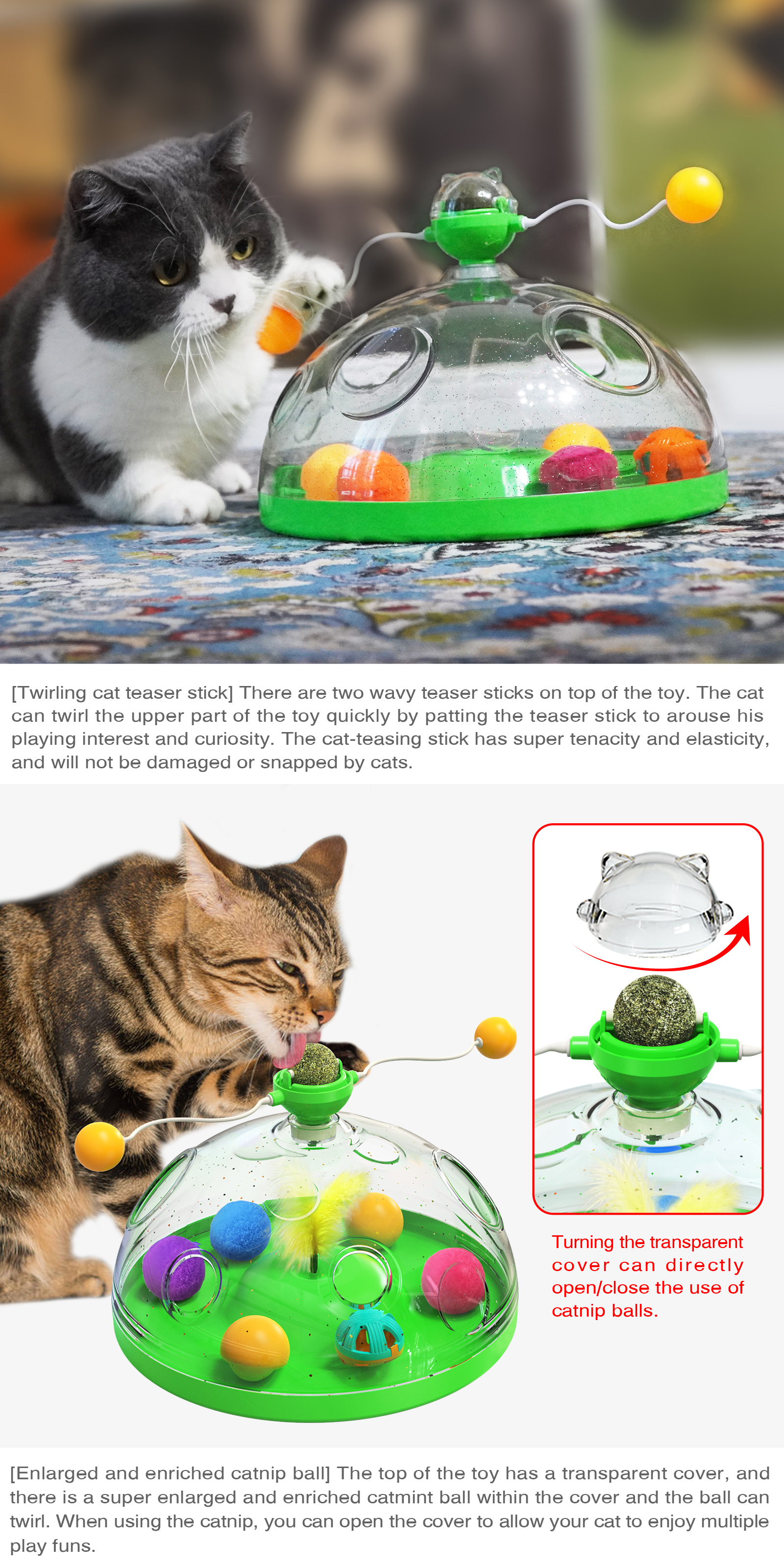 [Twirling cat teaser stick] There are two wavy teaser sticks on top of the toy. The cat can twirl the upper part of the toy quickly by patting the teaser stick to arouse his playing interest and curiosity. The cat-teasing stick has super tenacity and elasticity, and will not be damaged or snapped by cats.

Turning the transparent cover can directly open/close the use of catnip balls.

[Enlarged and enriched catnip ball] The top of the toy has a transparent cover, and there is a super enlarged and enriched catmint ball within the cover and the ball can twirl. When using the catnip, you can open the cover to allow your cat to enjoy multiple play funs.