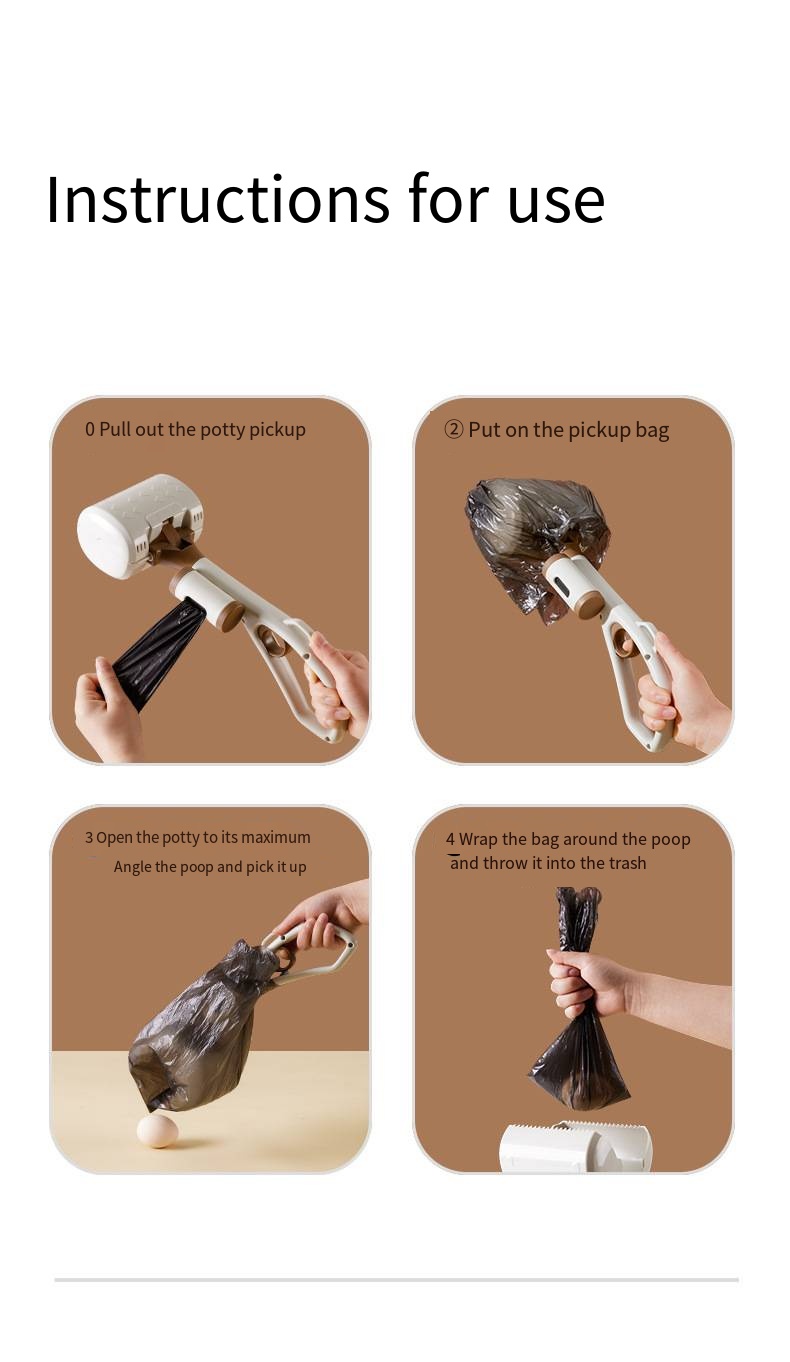 Instructions for use

0 Pull out the potty pickup

② Put on the pickup bag

3 Open the potty to its maximum
Angle the poop and pick it up

4 Wrap the bag around the poop
and throw it into the trash